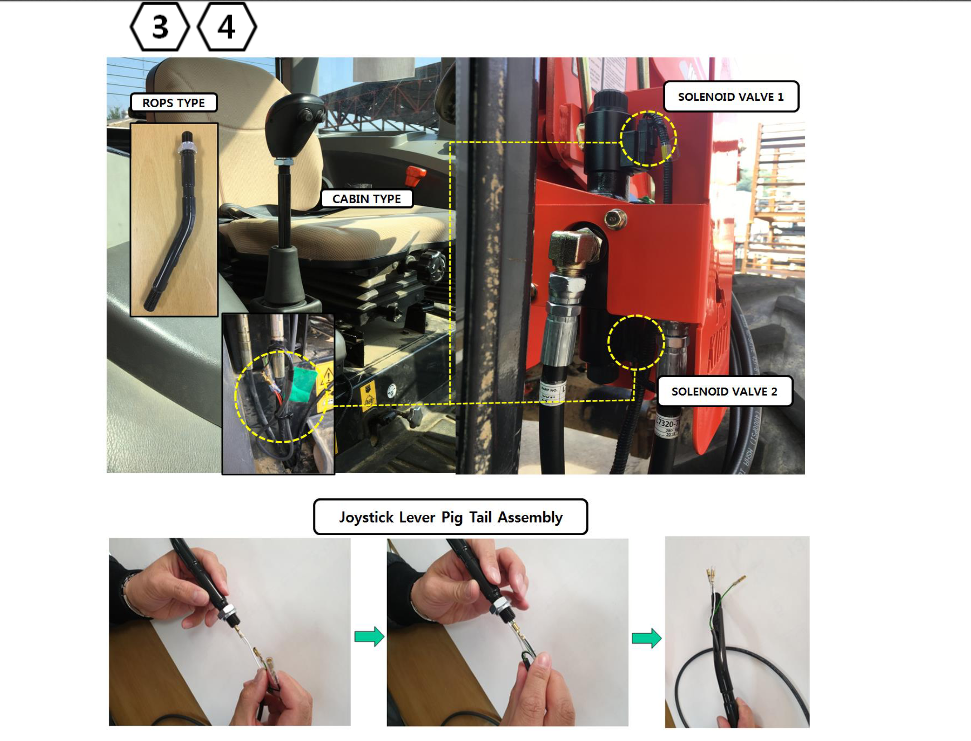 3 4

ROPS TYPE

CABIN TYPE

SOLENOID VALVE 1

SOLENOID VALVE 2

Joystick Lever Pig Tail Assembly