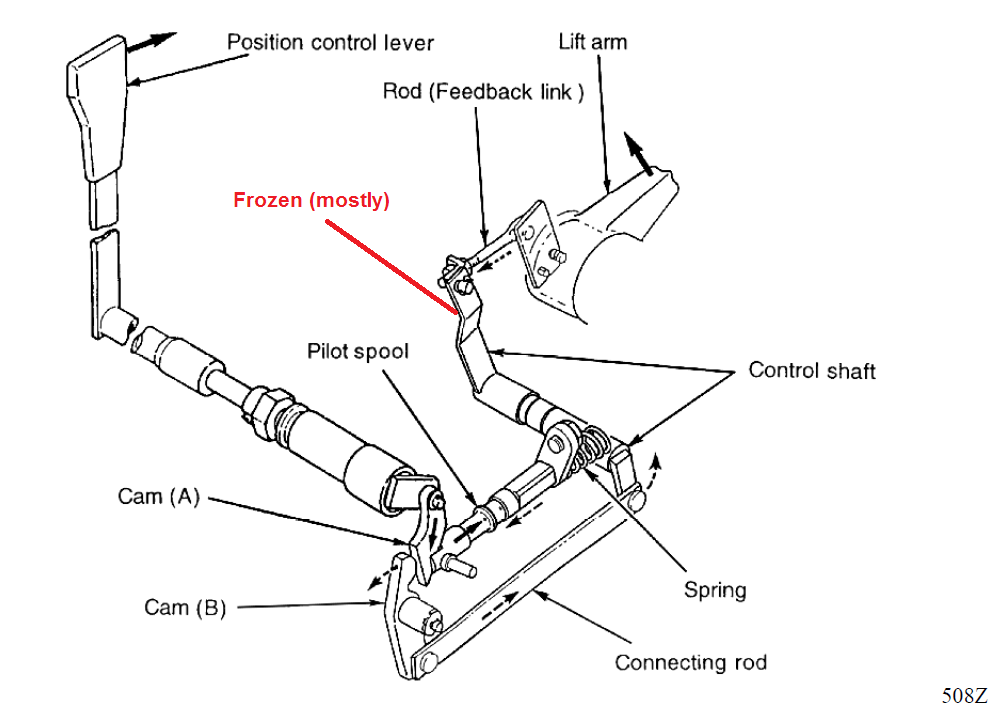 Position control lever

Lift arm

Rod (Feedback link )

Frozen (mostly)

Pilot spool

Control shaft

Cam (A)

Cam (B)

Spring

Connecting rod

508Z