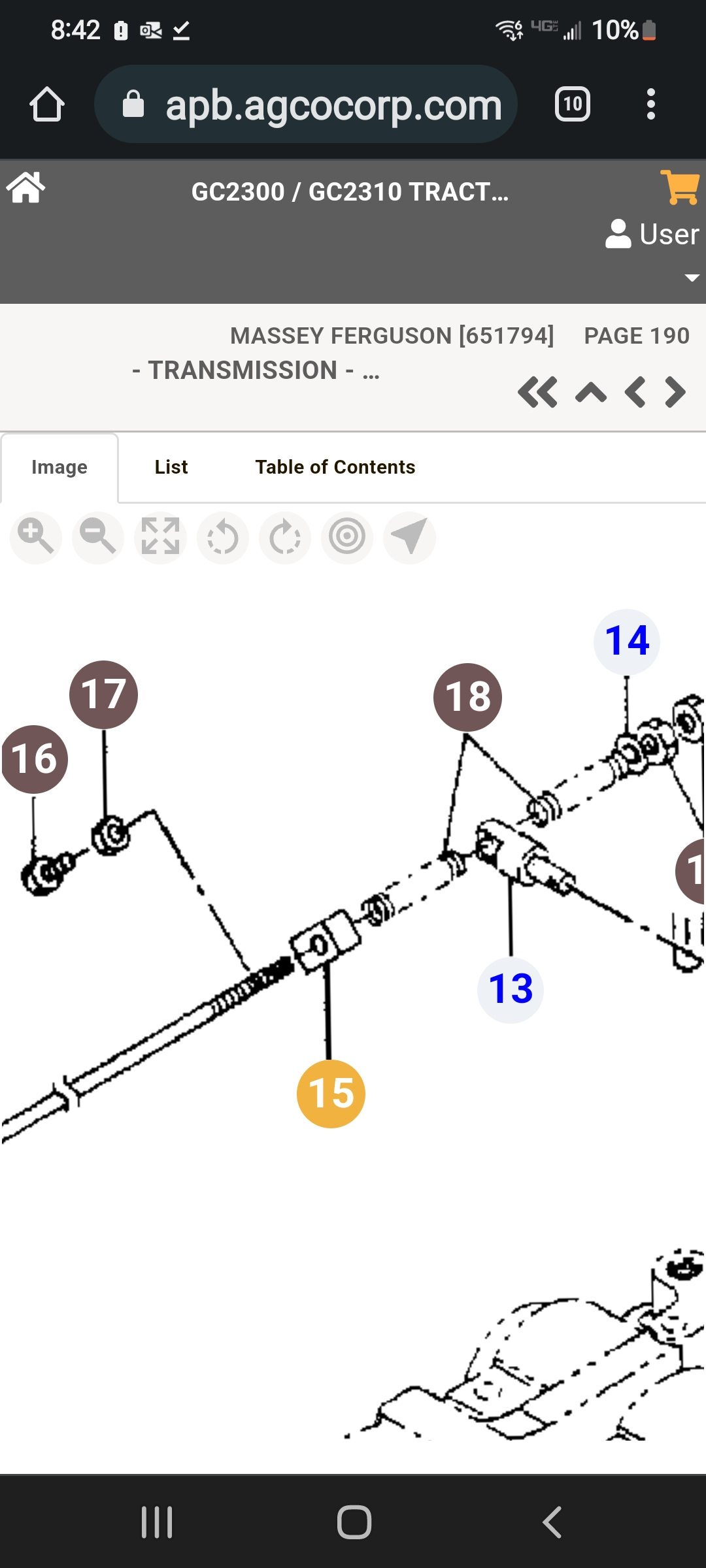 8:42 4G 10%

apb.agcocorp.com 10

GC2300 / GC2310 TRACT...

User

MASSEY FERGUSON [651794] PAGE 190

- TRANSMISSION - ...

Image List Table of Contents

14
17
18
16
1
13
15