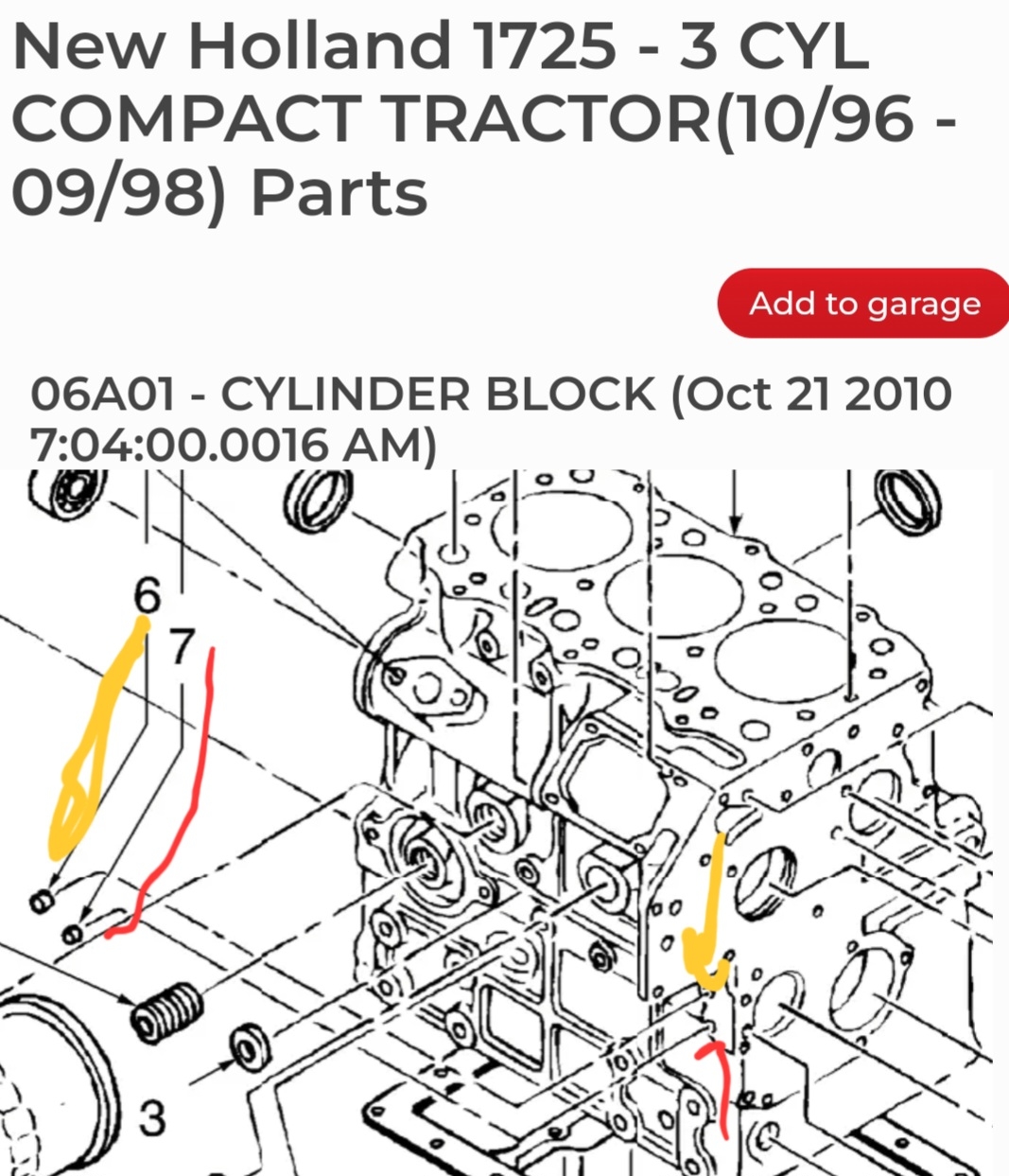 New Holland 1725 - 3 CYL COMPACT TRACTOR(10/96 - 09/98) Parts

Add to garage

06A01 - CYLINDER BLOCK (Oct 21 2010 7:04:00.0016 AM)

6
7
3