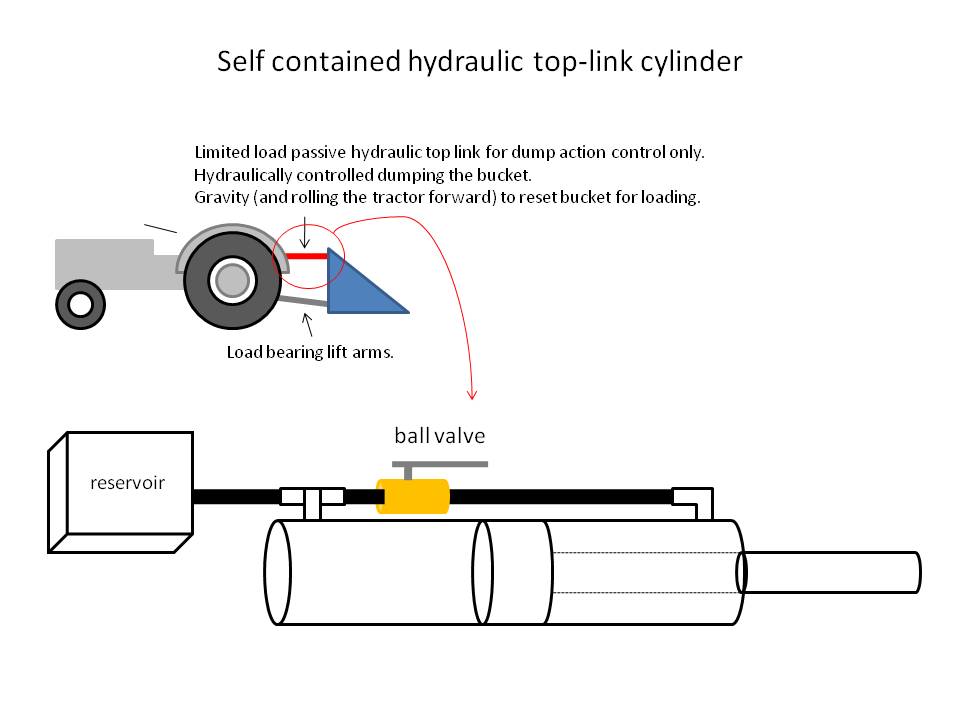 Self contained hydraulic top-link cylinder

Limited load passive hydraulic top link for dump action control only.
Hydraulically controlled dumping the bucket.
Gravity (and rolling the tractor forward) to reset bucket for loading.

Load bearing lift arms.

ball valve

reservoir