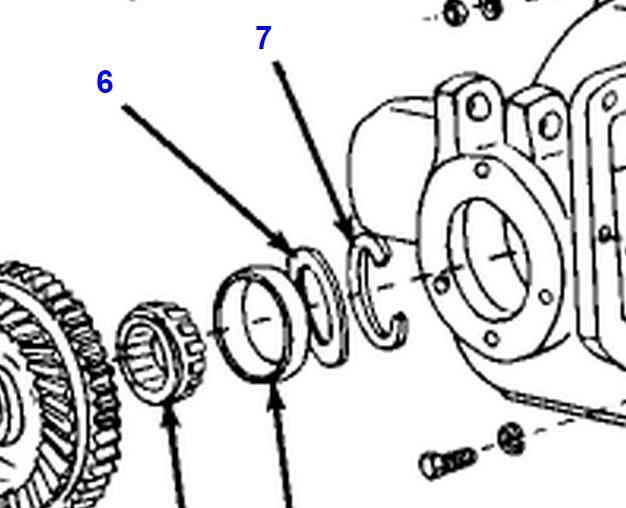 7

6