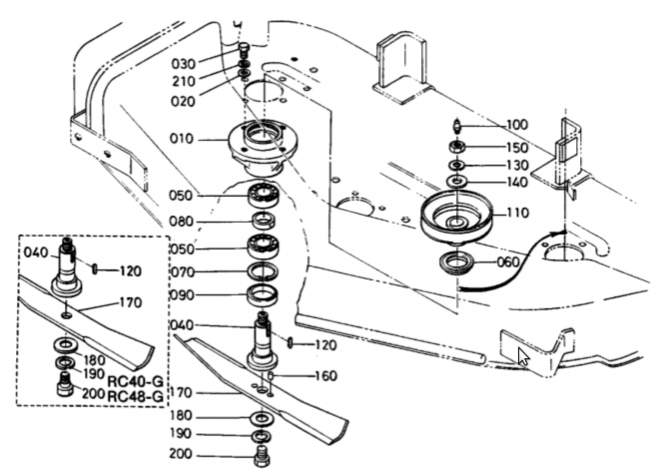 030
210
020
010
050
080
050
070
090
040
120
160
170
180
190
200
100
150
130
140
110
060
040
120
170
180
190
200
RC40-G
RC48-G