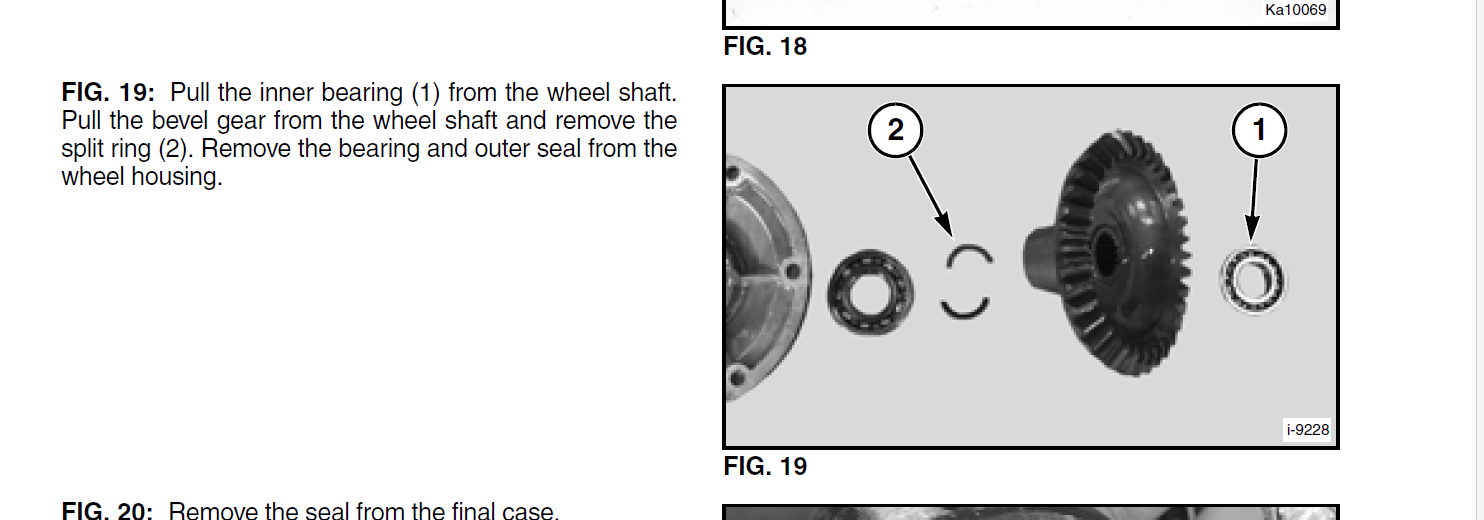 Ka10069

FIG. 18

FIG. 19: Pull the inner bearing (1) from the wheel shaft. Pull the bevel gear from the wheel shaft and remove the split ring (2). Remove the bearing and outer seal from the wheel housing.

2

1

i-9228

FIG. 19

FIG. 20: Remove the seal from the final case.