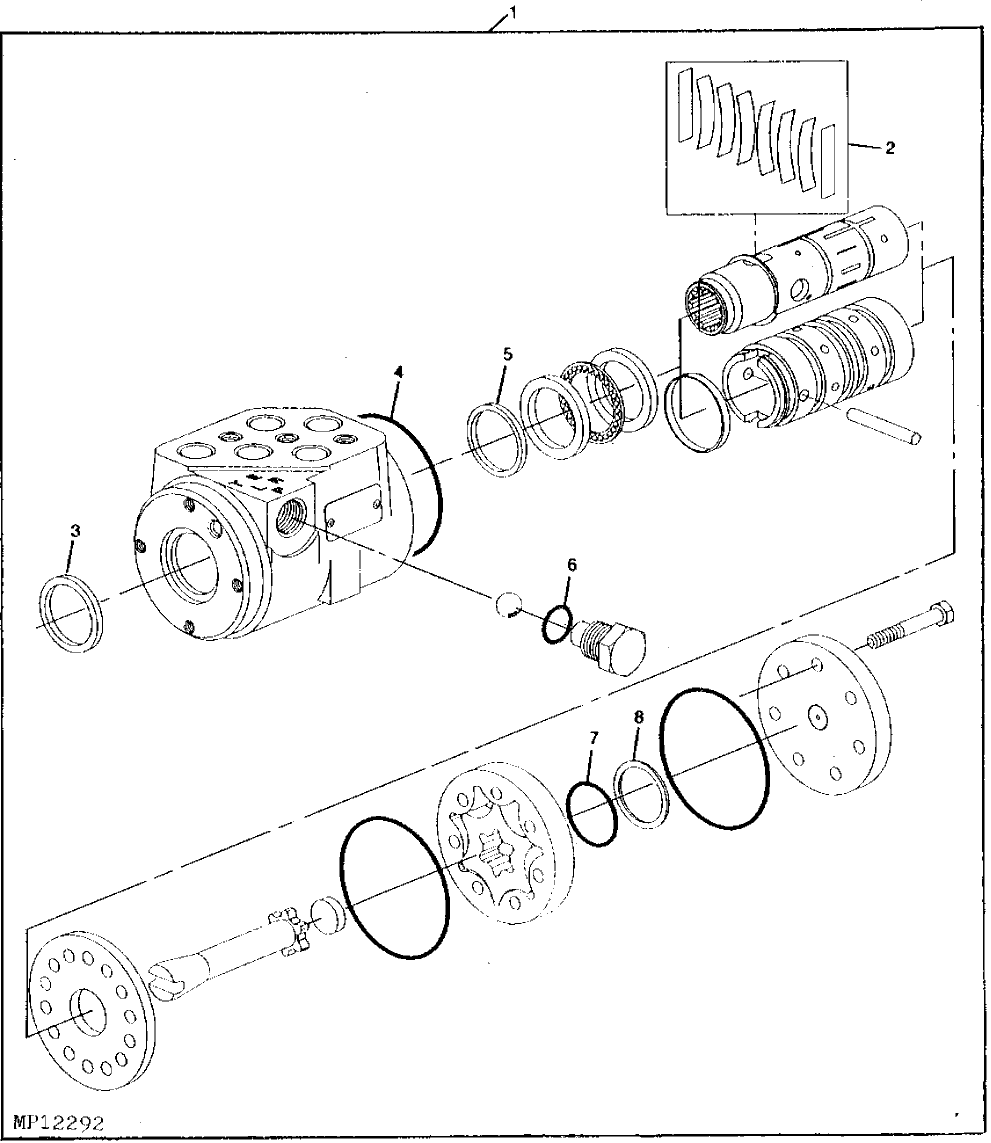 1
2
4
5
3
6
7
8
MP12292