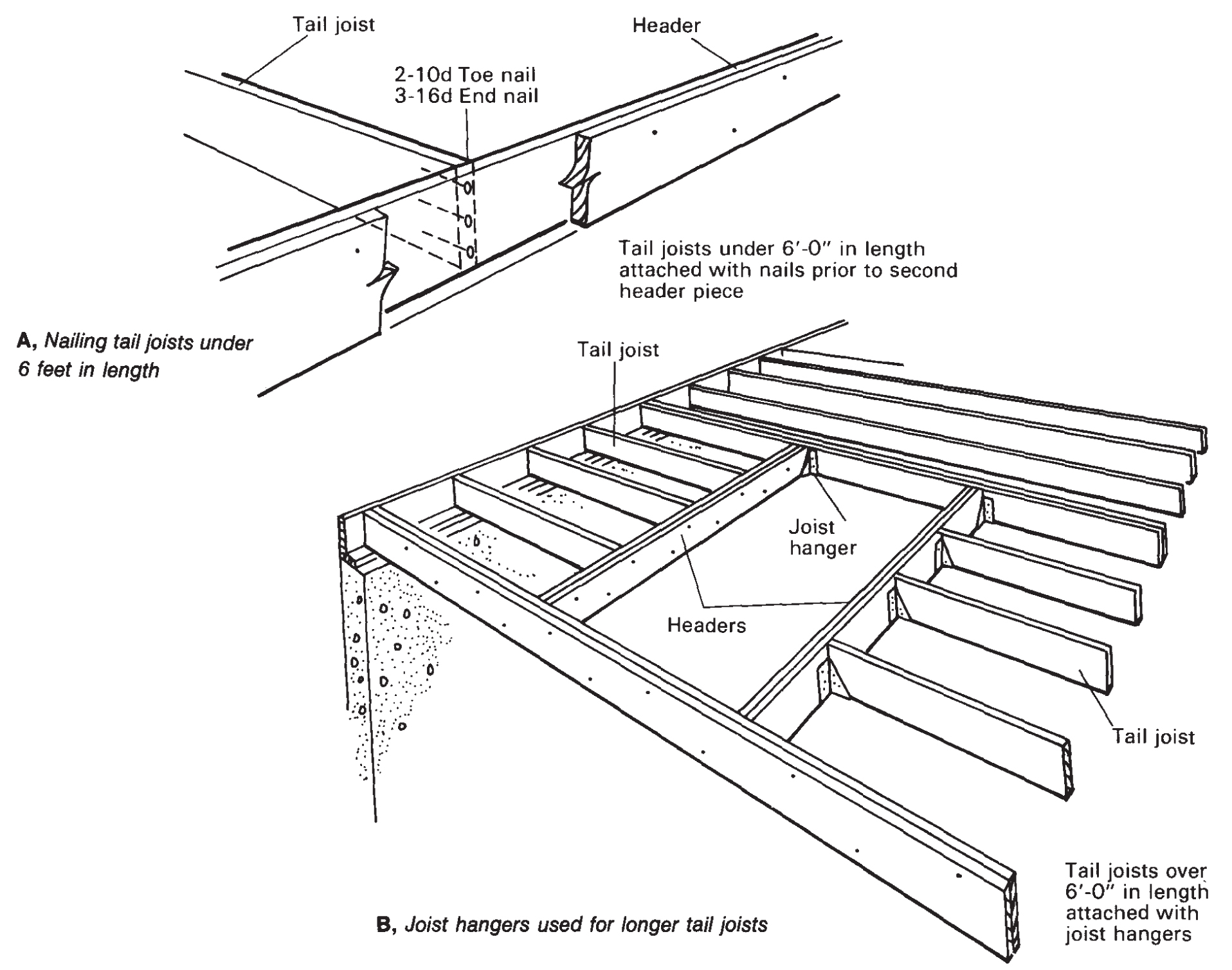 Tail joist

Header

2-10d Toe nail
3-16d End nail

Tail joists under 6′-0″ in length attached with nails prior to second header piece

A, Nailing tail joists under 6 feet in length

Tail joist

Joist hanger

Headers

Tail joist

Tail joists over 6′-0″ in length attached with joist hangers

B, Joist hangers used for longer tail joists