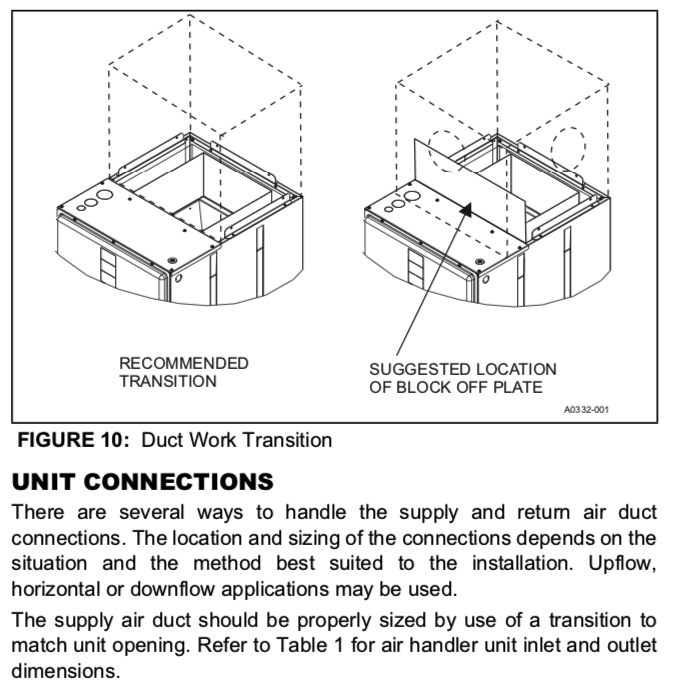 RECOMMENDED TRANSITION

SUGGESTED LOCATION OF BLOCK OFF PLATE

A0332-001

FIGURE 10: Duct Work Transition

UNIT CONNECTIONS

There are several ways to handle the supply and return air duct connections. The location and sizing of the connections depends on the situation and the method best suited to the installation. Upflow, horizontal or downflow applications may be used.

The supply air duct should be properly sized by use of a transition to match unit opening. Refer to Table 1 for air handler unit inlet and outlet dimensions.