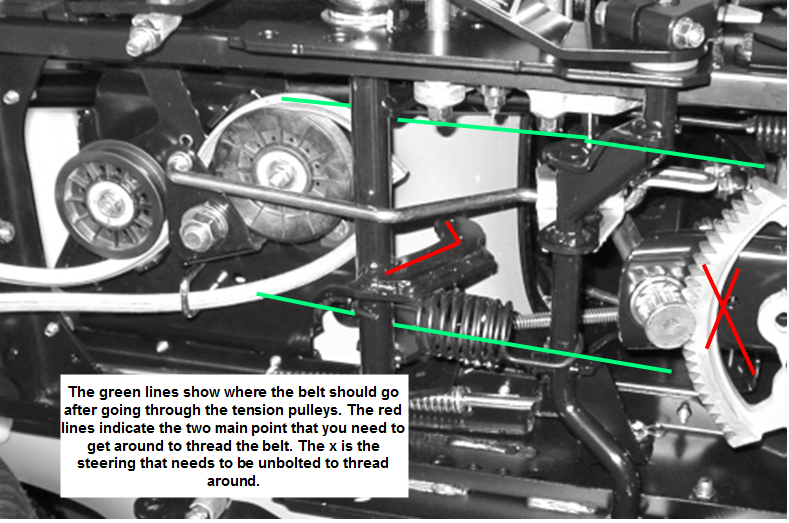 The green lines show where the belt should go after going through the tension pulleys. The red lines indicate the two main point that you need to get around to thread the belt. The x is the steering that needs to be unbolted to thread around.