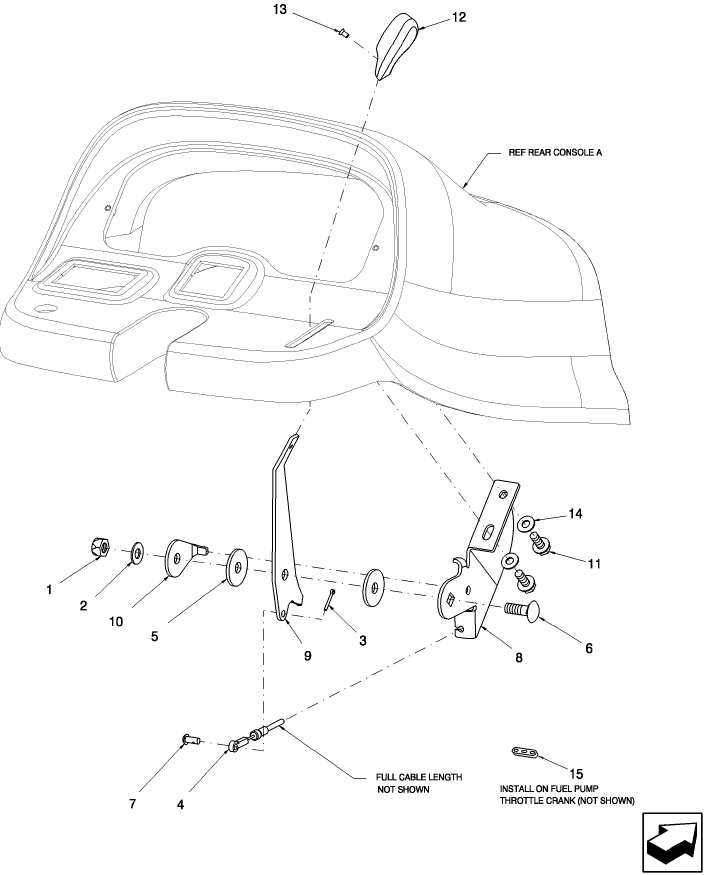 13
12
REF REAR CONSOLE A
14
11
1
2
10
5
9
3
8
6
7
4
FULL CABLE LENGTH NOT SHOWN
15
INSTALL ON FUEL PUMP THROTTLE CRANK (NOT SHOWN)