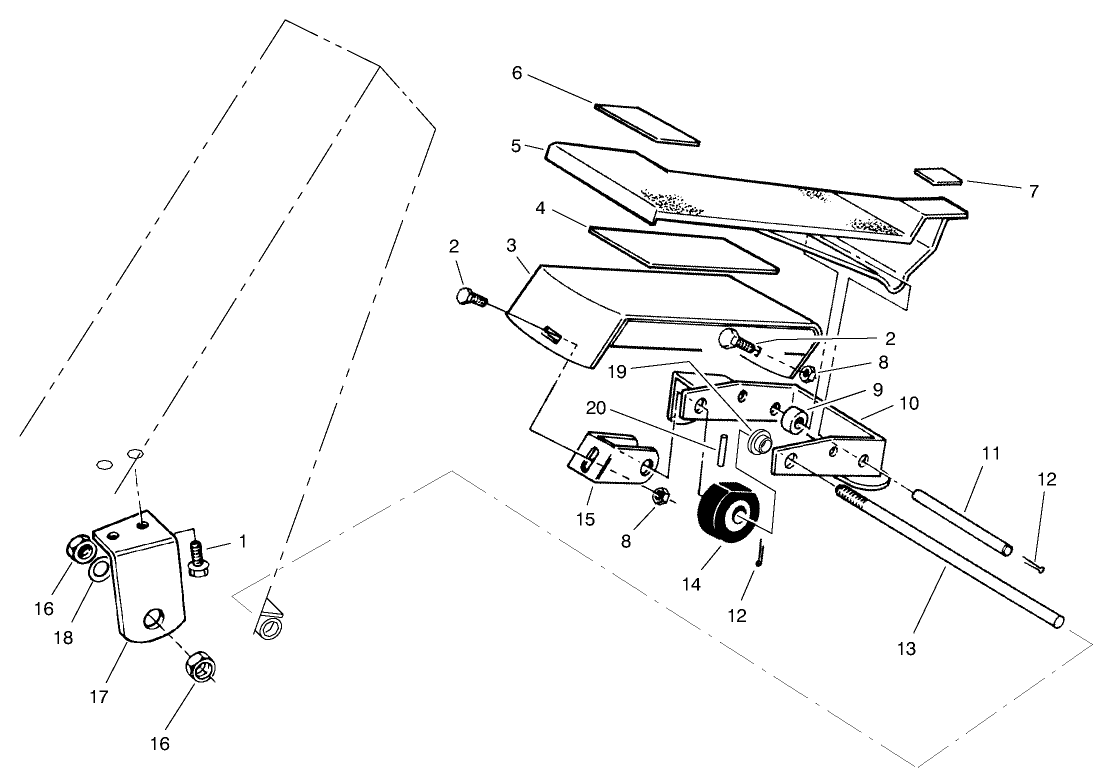 6
5
7
4
2
3
2
8
19
9
10
20
11
12
15
8
14
12
13
1
16
18
17
16