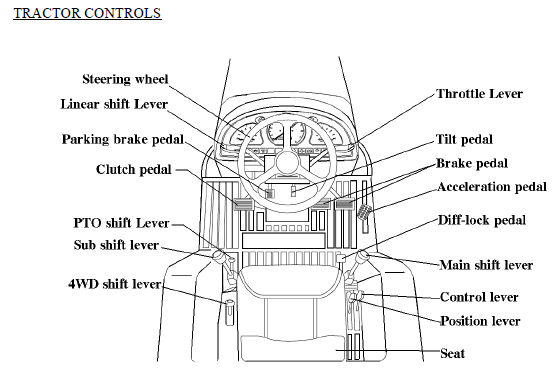 TRACTOR CONTROLS

Steering wheel
Linear shift Lever
Parking brake pedal
Clutch pedal
PTO shift Lever
Sub shift lever
4WD shift lever

Throttle Lever
Tilt pedal
Brake pedal
Acceleration pedal
Diff-lock pedal
Main shift lever
Control lever
Position lever
Seat