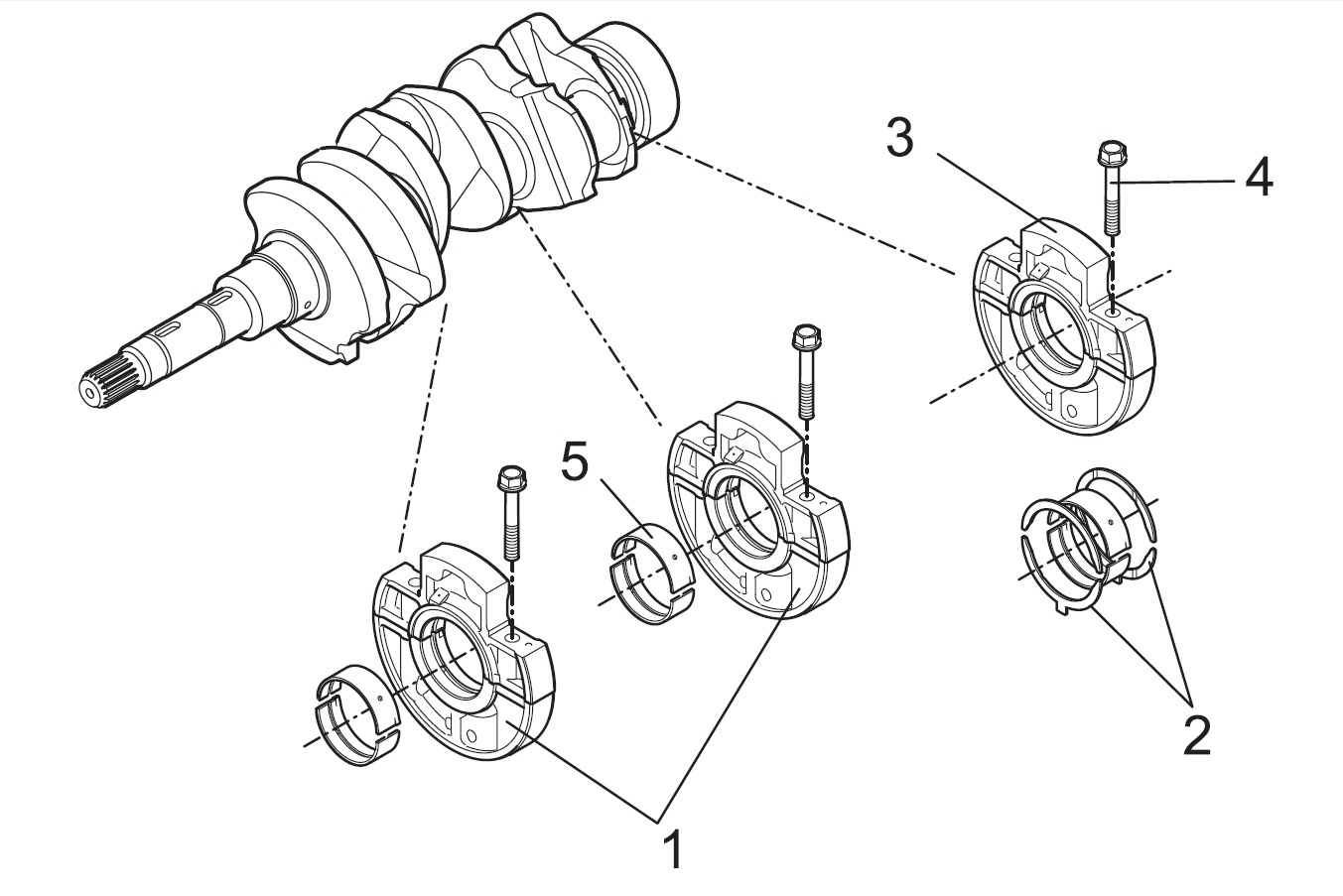 3
4
5
2
1