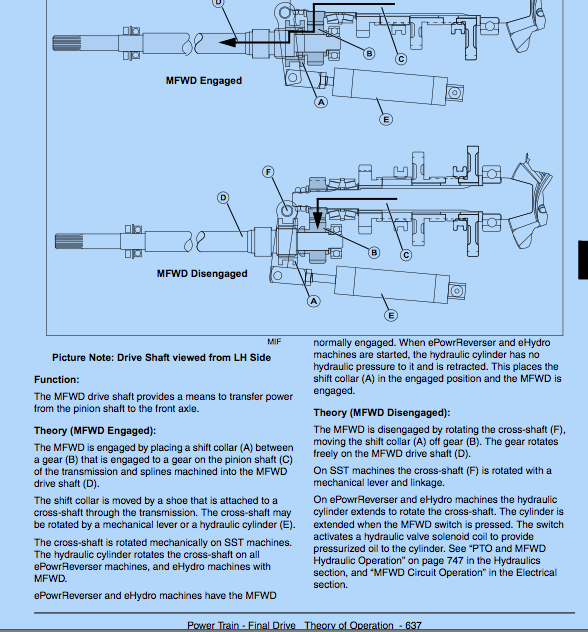 D

B

C

MFWD Engaged

A

E

F

D

B

C

MFWD Disengaged

A

E

MIF

Picture Note: Drive Shaft viewed from LH Side

Function:

The MFWD drive shaft provides a means to transfer power from the pinion shaft to the front axle.

Theory (MFWD Engaged):

The MFWD is engaged by placing a shift collar (A) between a gear (B) that is engaged to a gear on the pinion shaft (C) of the transmission and splines machined into the MFWD drive shaft (D).

The shift collar is moved by a shoe that is attached to a cross-shaft through the transmission. The cross-shaft may be rotated by a mechanical lever or a hydraulic cylinder (E).

The cross-shaft is rotated mechanically on SST machines. The hydraulic cylinder rotates the cross-shaft on all ePowrReverser machines, and eHydro machines with MFWD.

ePowrReverser and eHydro machines have the MFWD normally engaged. When ePowrReverser and eHydro machines are started, the hydraulic cylinder has no hydraulic pressure to it and is retracted. This places the shift collar (A) in the engaged position and the MFWD is engaged.

Theory (MFWD Disengaged):

The MFWD is disengaged by rotating the cross-shaft (F), moving the shift collar (A) off gear (B). The gear rotates freely on the MFWD drive shaft (D).

On SST machines the cross-shaft (F) is rotated with a mechanical lever and linkage.

On ePowrReverser and eHydro machines the hydraulic cylinder extends to rotate the cross-shaft. The cylinder is extended when the MFWD switch is pressed. The switch activates a hydraulic valve solenoid coil to provide pressurized oil to the cylinder. See “PTO and MFWD Hydraulic Operation” on page 747 in the Hydraulics section, and “MFWD Circuit Operation” in the Electrical section.

Power Train - Final Drive Theory of Operation - 637