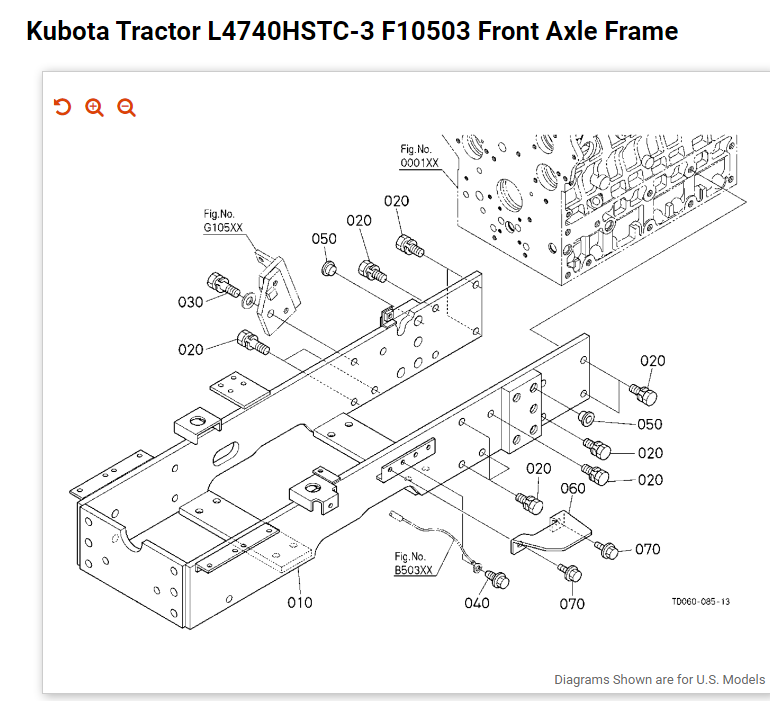 Kubota Tractor L4740HSTC-3 F10503 Front Axle Frame

Fig.No. 0001XX

Fig.No. G105XX

020

020

050

030

020

020

050

020

020

020

060

070

Fig.No. B503XX

010

040

070

TD060-085-13

Diagrams Shown are for U.S. Models