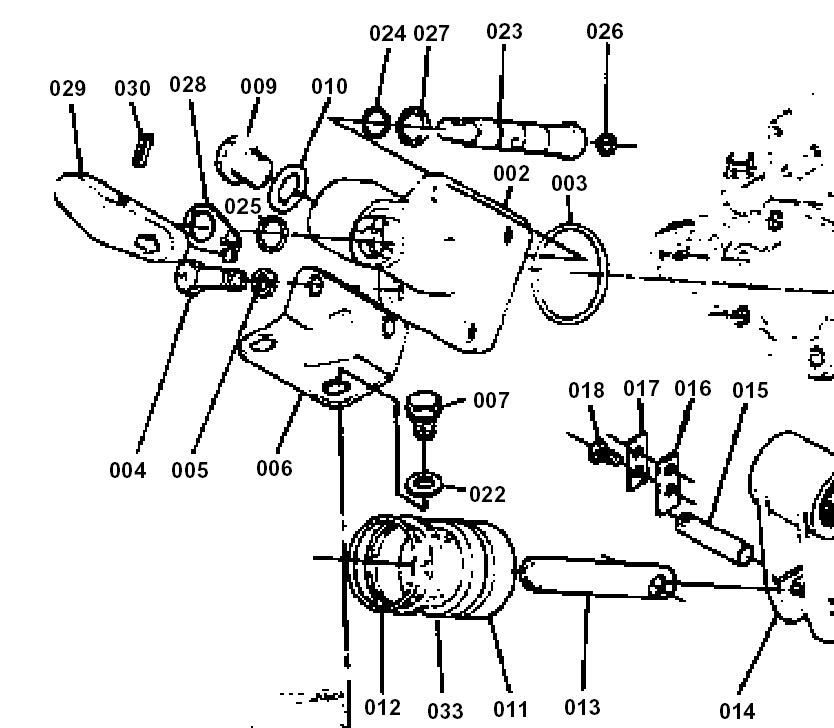 024 027 023 026
029 030 028 009 010
002 003
025
007
018 017 016 015
004 005 006
022
012 033 011 013 014