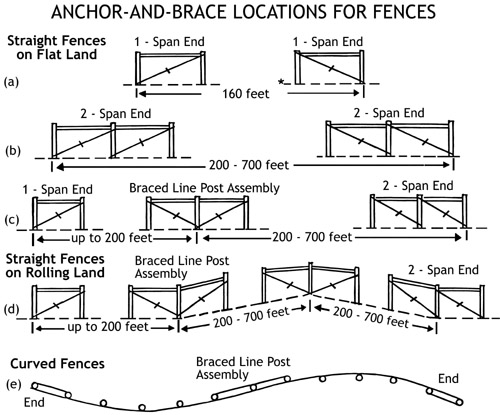 ANCHOR-AND-BRACE LOCATIONS FOR FENCES

Straight Fences on Flat Land

(a)

1 - Span End

1 - Span End

*

160 feet

(b)

2 - Span End

2 - Span End

200 - 700 feet

(c)

1 - Span End

Braced Line Post Assembly

2 - Span End

up to 200 feet

200 - 700 feet

Straight Fences on Rolling Land

(d)

Braced Line Post Assembly

2 - Span End

up to 200 feet

200 - 700 feet

200 - 700 feet

Curved Fences

(e)

Braced Line Post Assembly

End

End