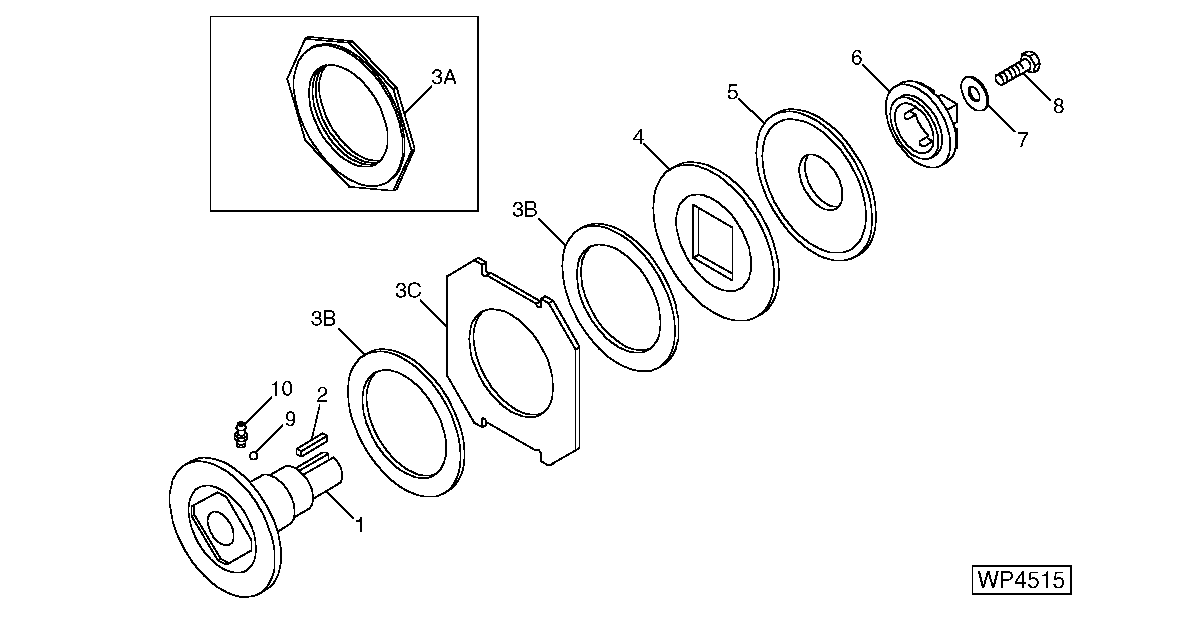 3A

6

8

5

7

4

3B

3C

3B

10

2

9

1

WP4515