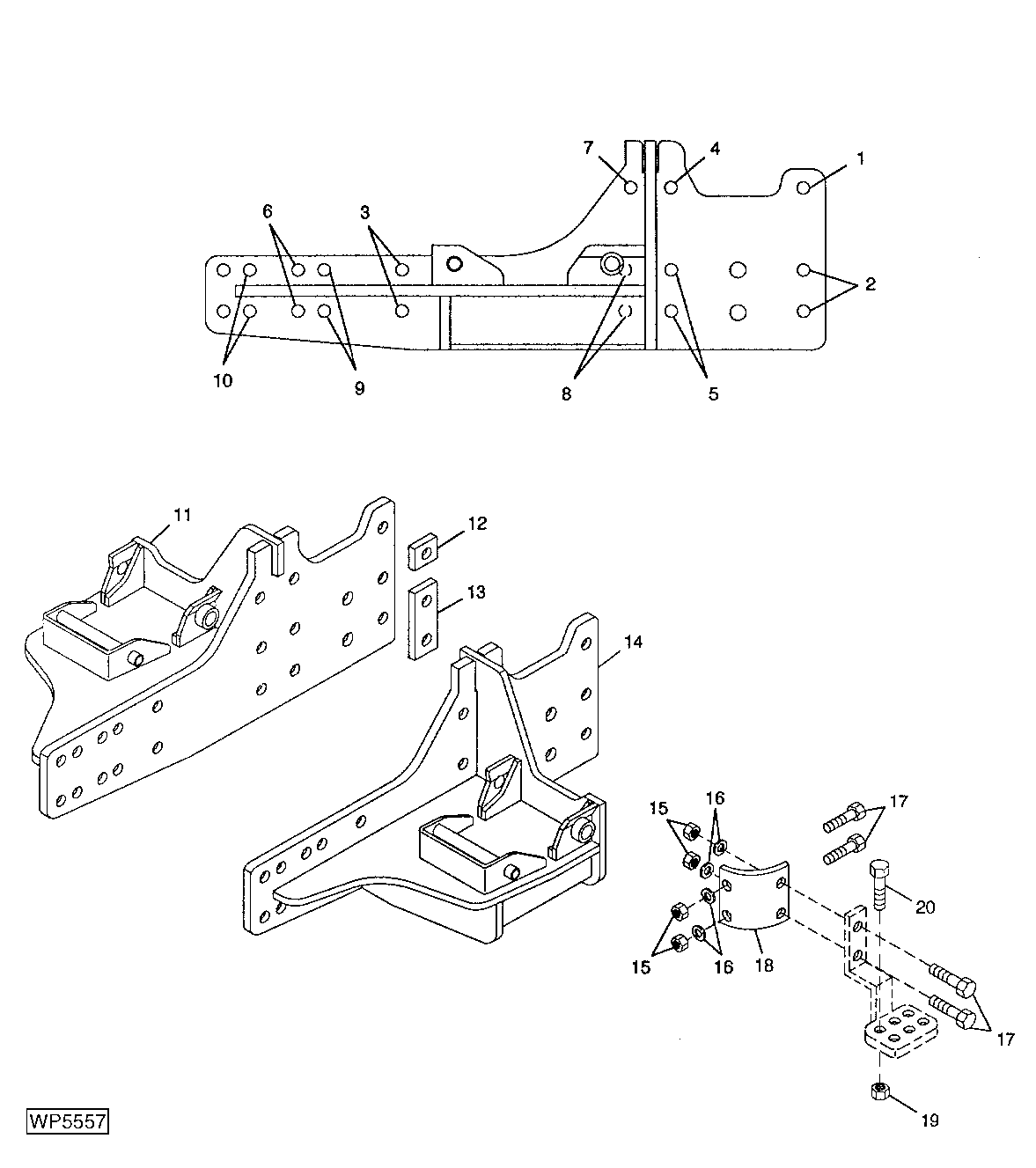 7
4
1
6
3
2
10
9
8
5
11
12
13
14
15
16
17
20
15
16
18
17
19
WP5557