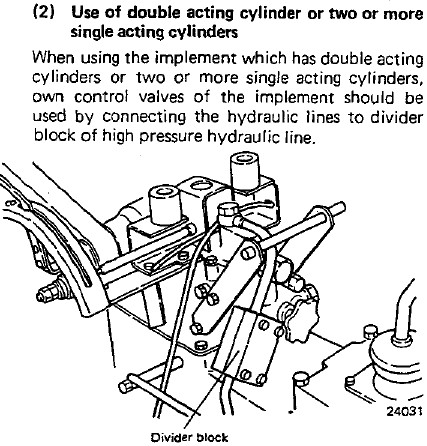 (2) Use of double acting cylinder or two or more single acting cylinders

When using the implement which has double acting cylinders or two or more single acting cylinders, own control valves of the implement should be used by connecting the hydraulic lines to divider block of high pressure hydraulic line.

24031

Divider block